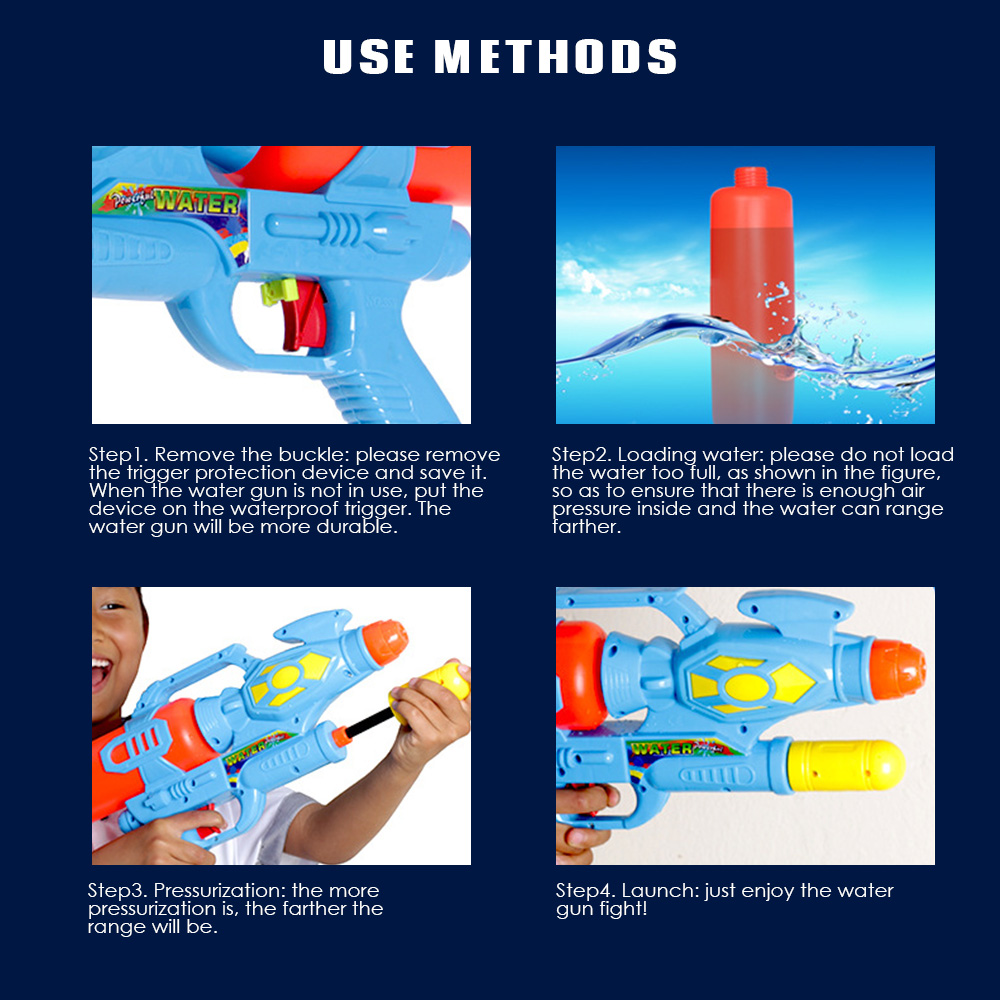 USE METHODS

WATER

Step1. Remove the buckle: please remove the trigger protection device and save it. When the water gun is not in use, put the device on the waterproof trigger. The water gun will be more durable.

Step2. Loading water: please do not load the water too full, as shown in the figure, so as to ensure that there is enough air pressure inside and the water can range farther.

WATER

Step3. Pressurization: the more pressurization is, the farther the range will be.

WATER

Step4. Launch: just enjoy the water gun fight!