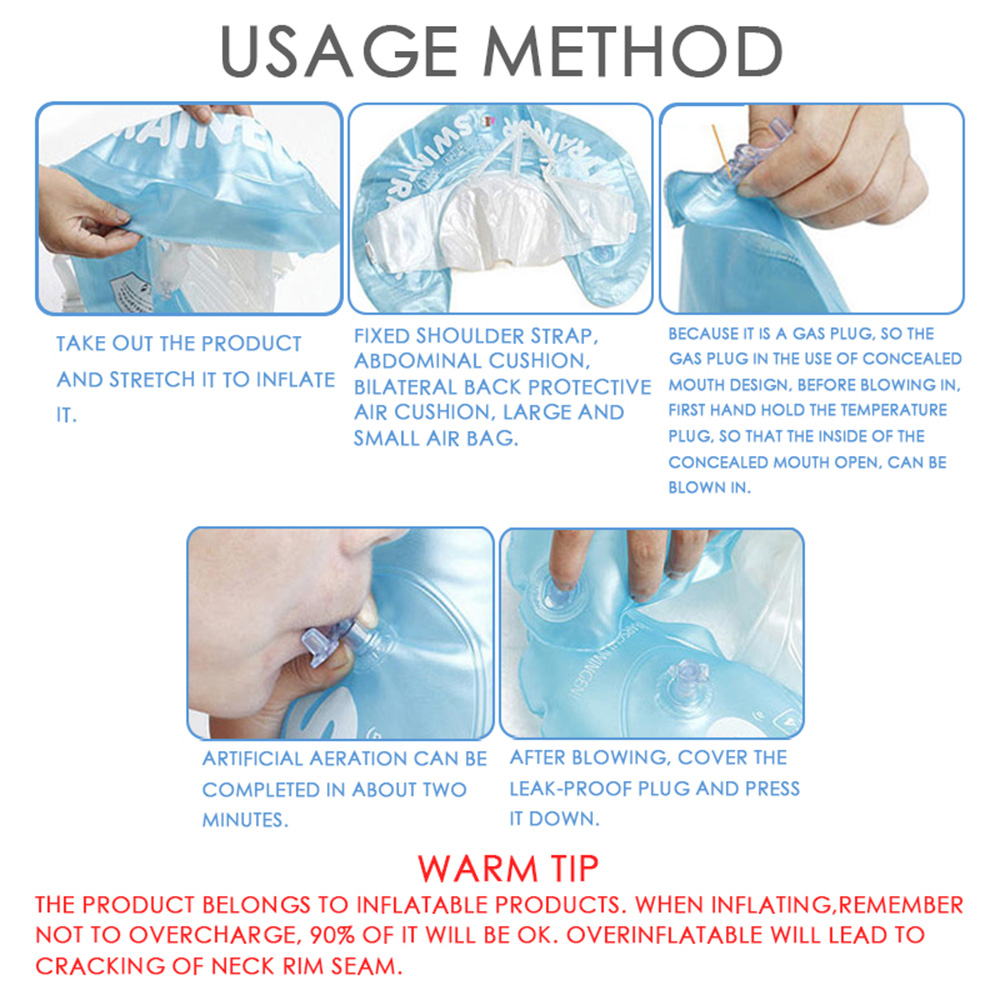 USAGE METHOD

TAKE OUT THE PRODUCT AND STRETCH IT TO INFLATE IT.

FIXED SHOULDER STRAP, ABDOMINAL CUSHION, BILATERAL BACK PROTECTIVE AIR CUSHION, LARGE AND SMALL AIR BAG.

BECAUSE IT IS A GAS PLUG, SO THE GAS PLUG IN THE USE OF CONCEALED MOUTH DESIGN, BEFORE BLOWING IN, FIRST HAND HOLD THE TEMPERATURE PLUG, SO THAT THE INSIDE OF THE CONCEALED MOUTH OPEN, CAN BE BLOWN IN.

ARTIFICIAL AERATION CAN BE COMPLETED IN ABOUT TWO MINUTES.

AFTER BLOWING, COVER THE LEAK-PROOF PLUG AND PRESS IT DOWN.

WARM TIP

THE PRODUCT BELONGS TO INFLATABLE PRODUCTS. WHEN INFLATING,REMEMBER NOT TO OVERCHARGE, 90% OF IT WILL BE OK. OVERINFLATABLE WILL LEAD TO CRACKING OF NECK RIM SEAM.