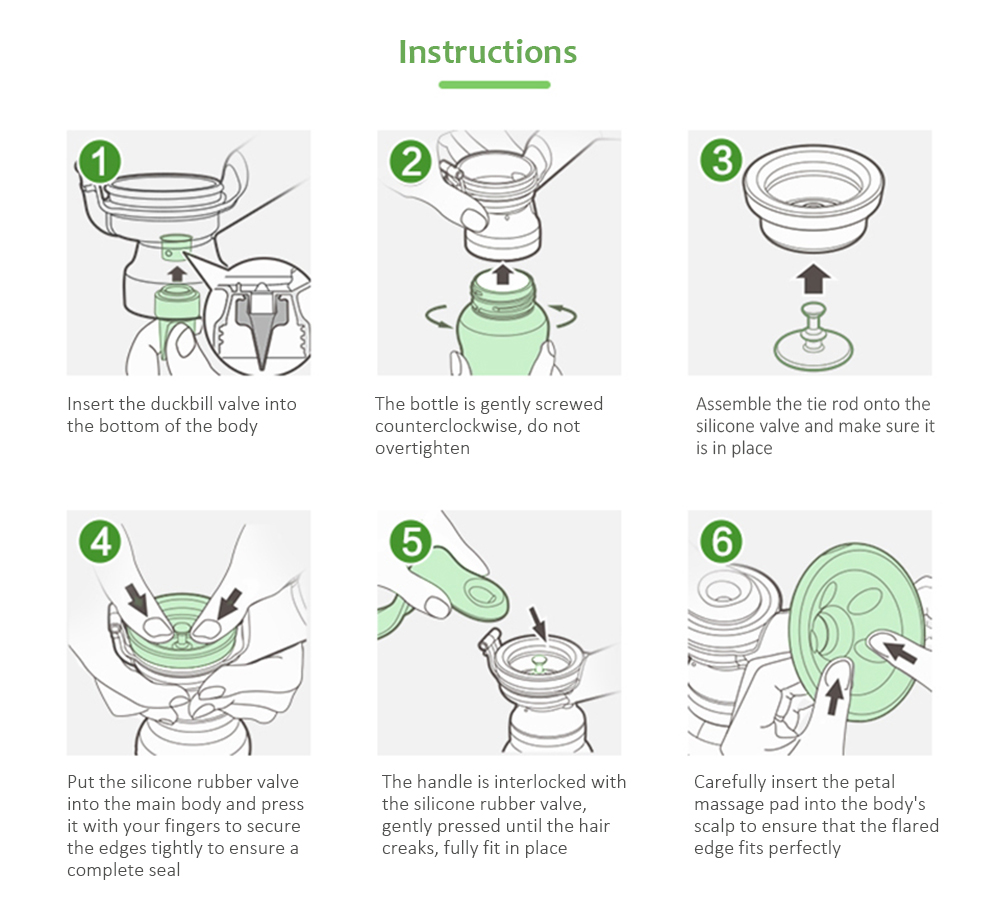 Instructions

1

Insert the duckbill valve into the bottom of the body

2

The bottle is gently screwed counterclockwise, do not overtighten

3

Assemble the tie rod onto the silicone valve and make sure it is in place

4

Put the silicone rubber valve into the main body and press it with your fingers to secure the edges tightly to ensure a complete seal

5

The handle is interlocked with the silicone rubber valve, gently pressed until the hair creaks, fully fit in place

6

Carefully insert the petal massage pad into the body's scalp to ensure that the flared edge fits perfectly