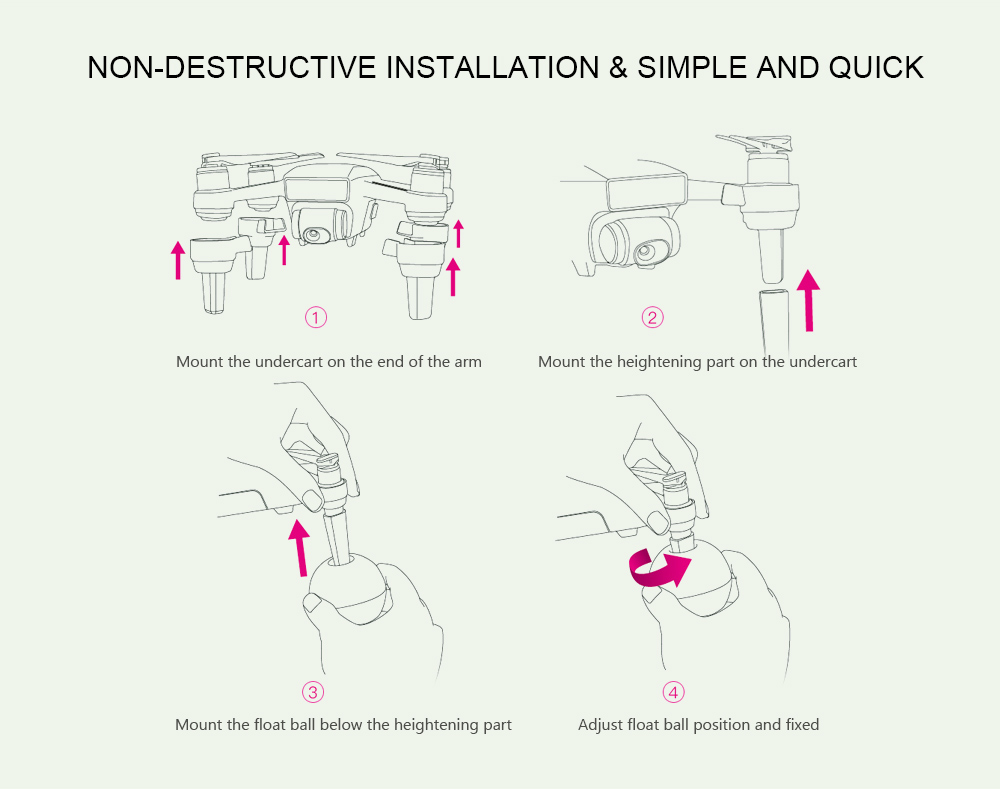 NON-DESTRUCTIVE INSTALLATION & SIMPLE AND QUICK

①

Mount the undercart on the end of the arm

②

Mount the heightening part on the undercart

③

Mount the float ball below the heightening part

④

Adjust float ball position and fixed