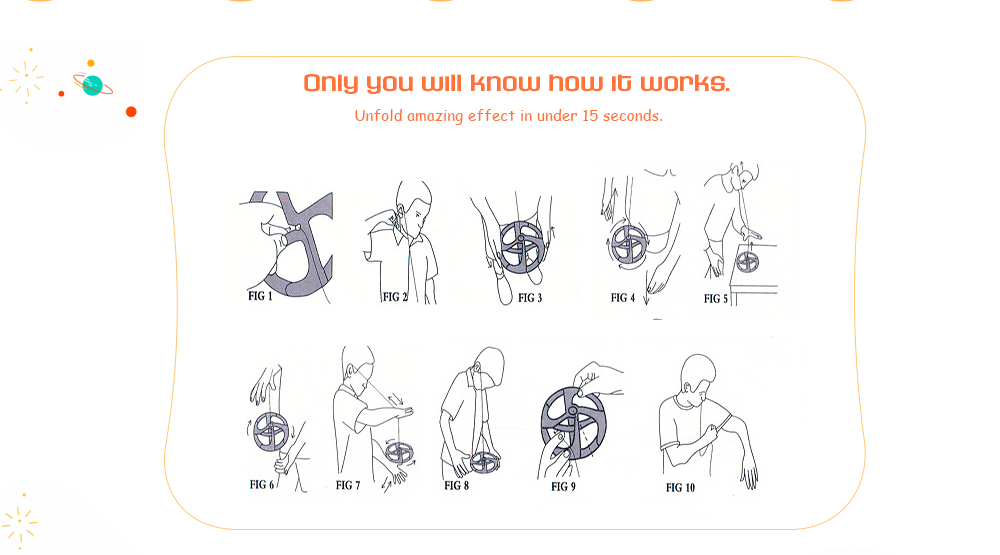 Only you will know how it works.
Unfold amazing effect in under 15 seconds.

FIG 1
FIG 2
FIG 3
FIG 4
FIG 5

FIG 6
FIG 7
FIG 8
FIG 9
FIG 10