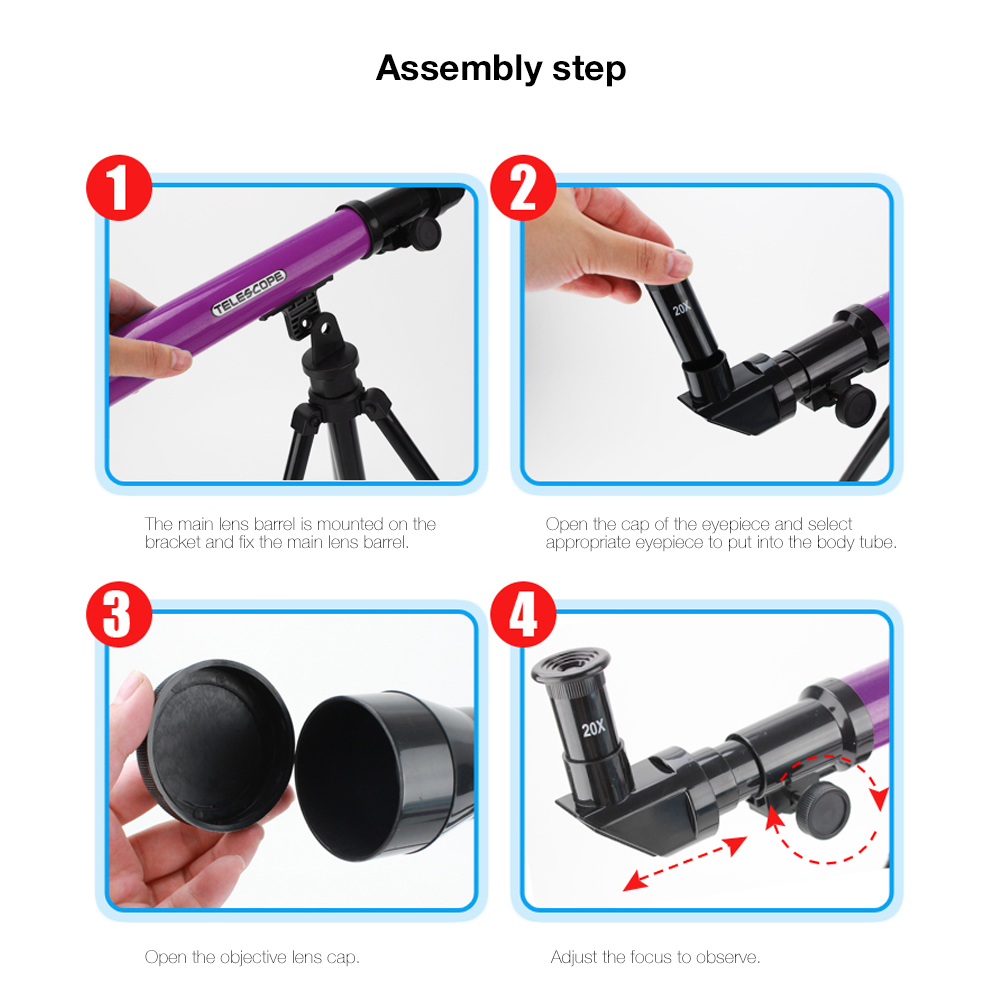 Assembly step

1

TELESCOPE

The main lens barrel is mounted on the bracket and fix the main lens barrel.

2

20X

Open the cap of the eyepiece and select appropriate eyepiece to put into the body tube.

3

Open the objective lens cap.

4

20X

Adjust the focus to observe.