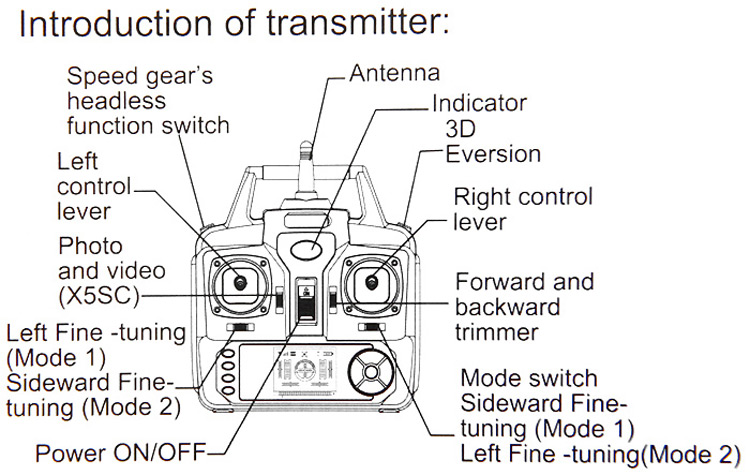 Introduction of transmitter:

Speed gear's headless function switch

Antenna

Indicator

3D Eversion

Left control lever

Right control lever

Photo and video (X5SC)

Forward and backward trimmer

Left Fine -tuning (Mode 1)
Sideward Fine-tuning (Mode 2)

Mode switch
Sideward Fine-tuning (Mode 1)
Left Fine -tuning(Mode 2)

Power ON/OFF