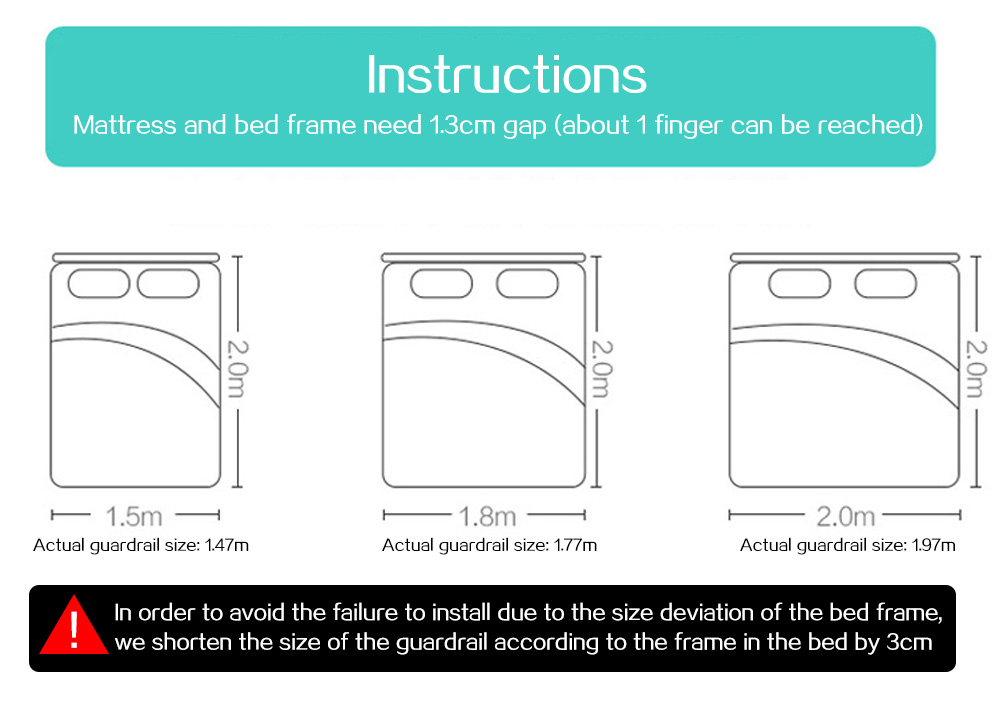 Instructions
Mattress and bed frame need 1.3cm gap (about 1 finger can be reached)

2.0m
1.5m
Actual guardrail size: 1.47m

2.0m
1.8m
Actual guardrail size: 1.77m

2.0m
2.0m
Actual guardrail size: 1.97m

!
In order to avoid the failure to install due to the size deviation of the bed frame, we shorten the size of the guardrail according to the frame in the bed by 3cm