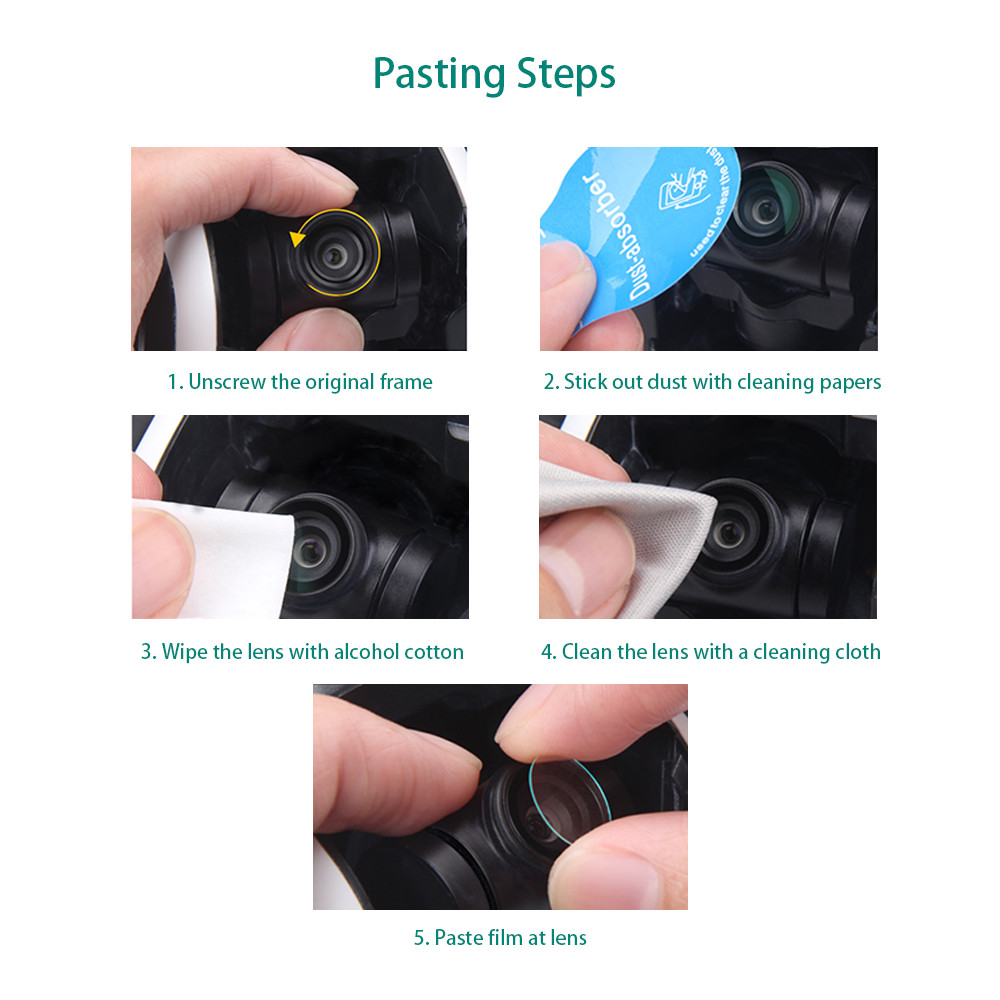 Pasting Steps

Dust-absorber

used to clear the dust

1. Unscrew the original frame

2. Stick out dust with cleaning papers

3. Wipe the lens with alcohol cotton

4. Clean the lens with a cleaning cloth

5. Paste film at lens