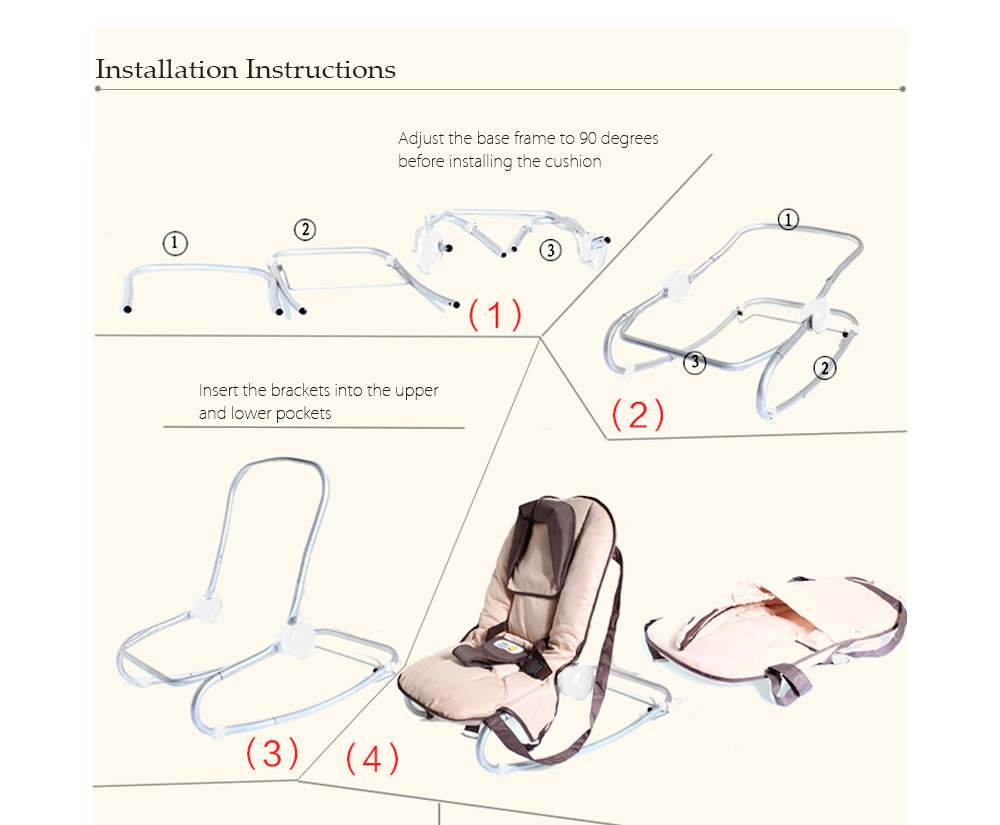 Installation Instructions

Adjust the base frame to 90 degrees before installing the cushion

①

②

③

(1)

①

③

②

(2)

Insert the brackets into the upper and lower pockets

(3)

(4)