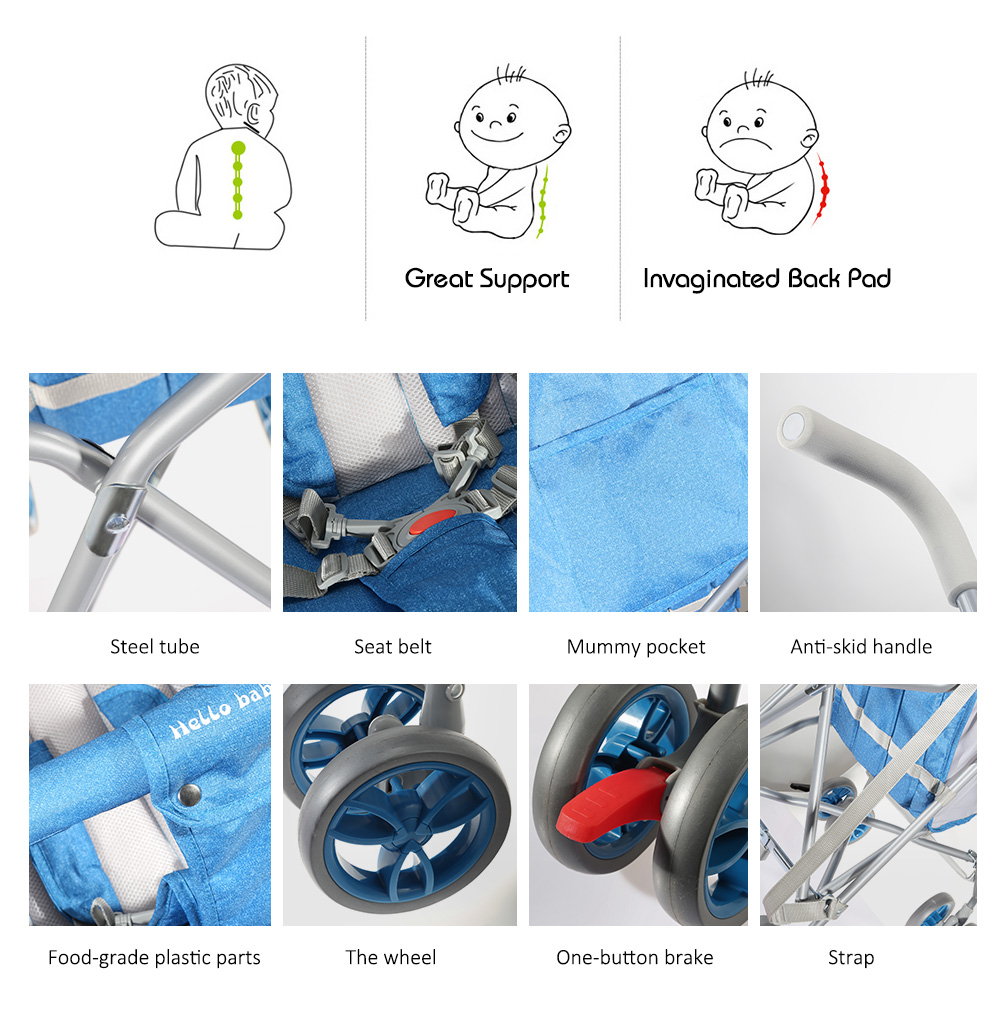 Great Support

Invaginated Back Pad

Steel tube

Seat belt

Mummy pocket

Anti-skid handle

Hello bab

Food-grade plastic parts

The wheel

One-button brake

Strap