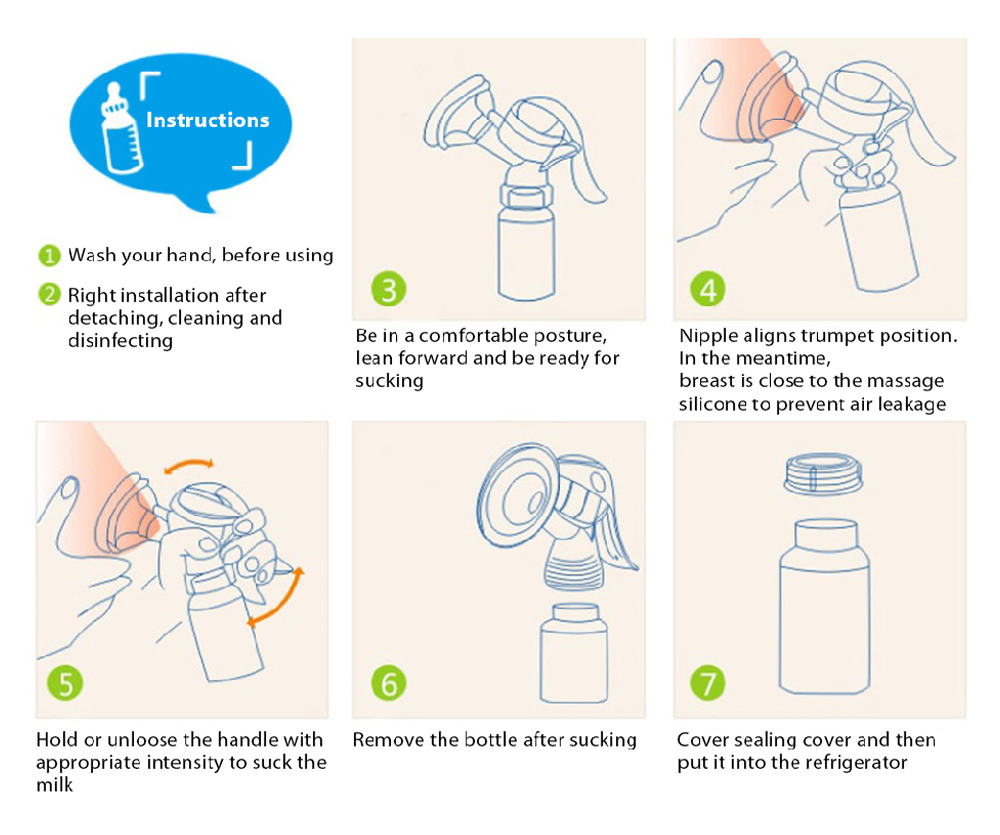 Instructions

1 Wash your hand, before using

2 Right installation after detaching, cleaning and disinfecting

3

Be in a comfortable posture, lean forward and be ready for sucking

4

Nipple aligns trumpet position. In the meantime, breast is close to the massage silicone to prevent air leakage

5

Hold or unloose the handle with appropriate intensity to suck the milk

6

Remove the bottle after sucking

7

Cover sealing cover and then put it into the refrigerator