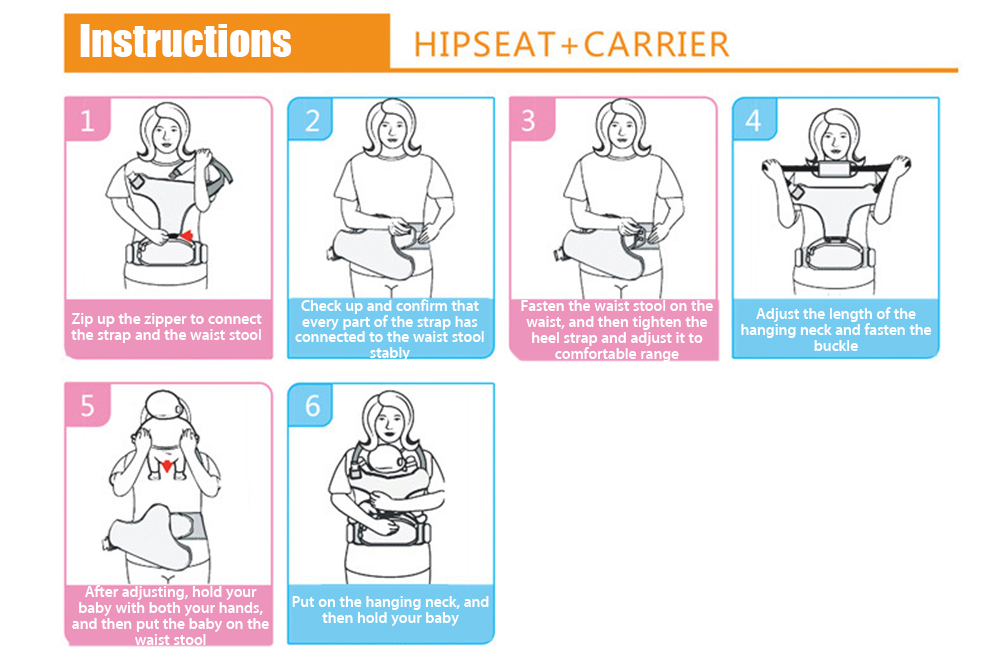 Instructions HIPSEAT+CARRIER

1

Zip up the zipper to connect the strap and the waist stool

2

Check up and confirm that every part of the strap has connected to the waist stool stably

3

Fasten the waist stool on the waist, and then tighten the heel strap and adjust it to comfortable range

4

Adjust the length of the hanging neck and fasten the buckle

5

After adjusting, hold your baby with both your hands, and then put the baby on the waist stool

6

Put on the hanging neck, and then hold your baby